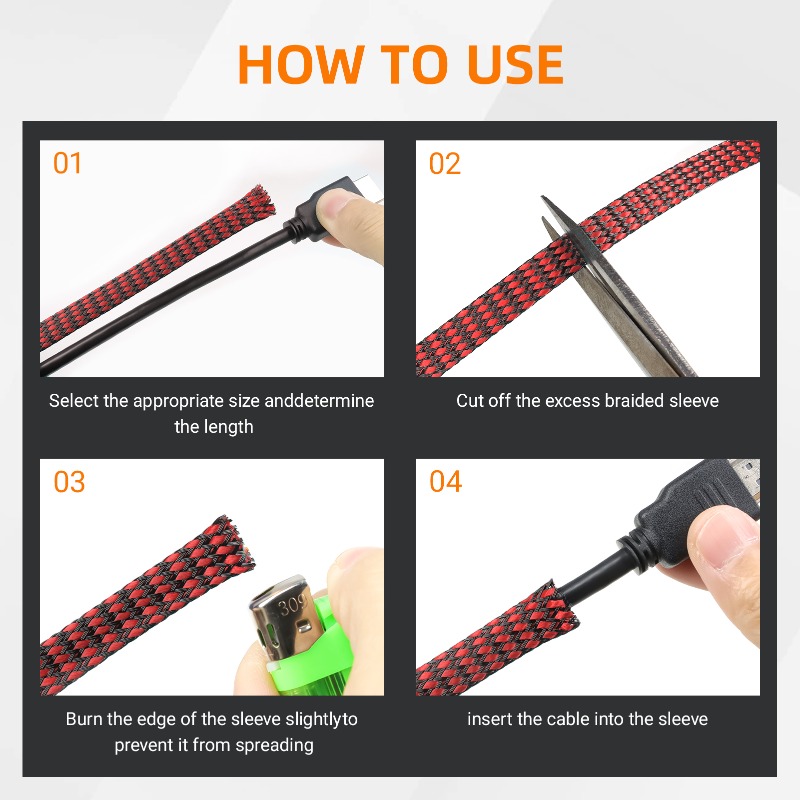 HOW TO USE

01

Select the appropriate size anddetermine the length

02

Cut off the excess braided sleeve

03

309

Burn the edge of the sleeve slightlyto prevent it from spreading

04

insert the cable into the sleeve